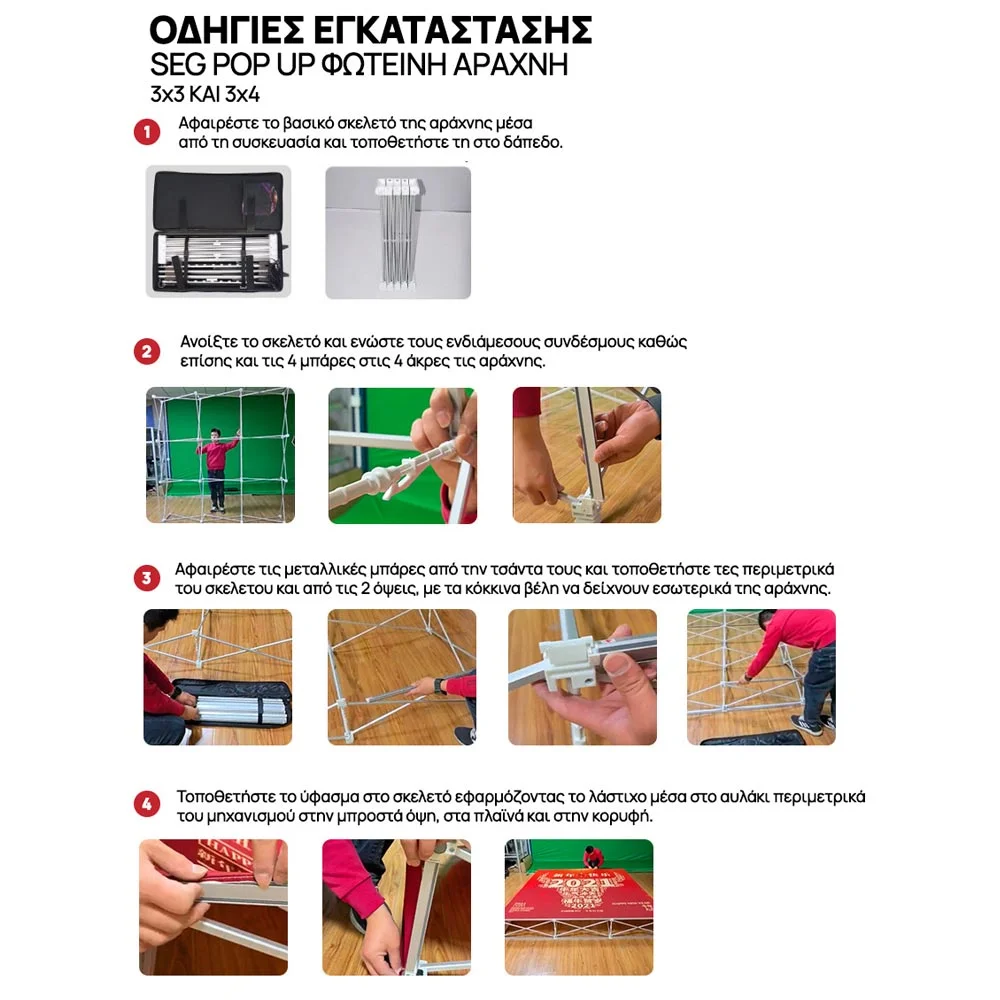 ΟΔΗΓΙΕΣ ΕΓΚΑΤΑΣΤΑΣΗΣ
SEG POP UP ΦΩΤΕΙΝΗ ΑΡΑΧΝΗ
3x3 ΚΑΙ 3x4

1 Αφαιρέστε το βασικό σκελετό της αράχνης μέσα από τη συσκευασία και τοποθετήστε τη στο δάπεδο.

2 Ανοίξτε το σκελετό και ενώστε τους ενδιάμεσους συνδέσμους καθώς επίσης και τις 4 μπάρες στις 4 άκρες τις αράχνης.

3 Αφαιρέστε τις μεταλλικές μπάρες από την τσάντα τους και τοποθετήστε τες περιμετρικά του σκελετου και από τις 2 όψεις, με τα κόκκινα βέλη να δείχνουν εσωτερικά της αράχνης.

4 Τοποθετήστε το ύφασμα στο σκελετό εφαρμόζοντας το λάστιχο μέσα στο αυλάκι περιμετρικά του μηχανισμού στην μπροστά όψη, στα πλαϊνά και στην κορυφή.

HAPPY

2021